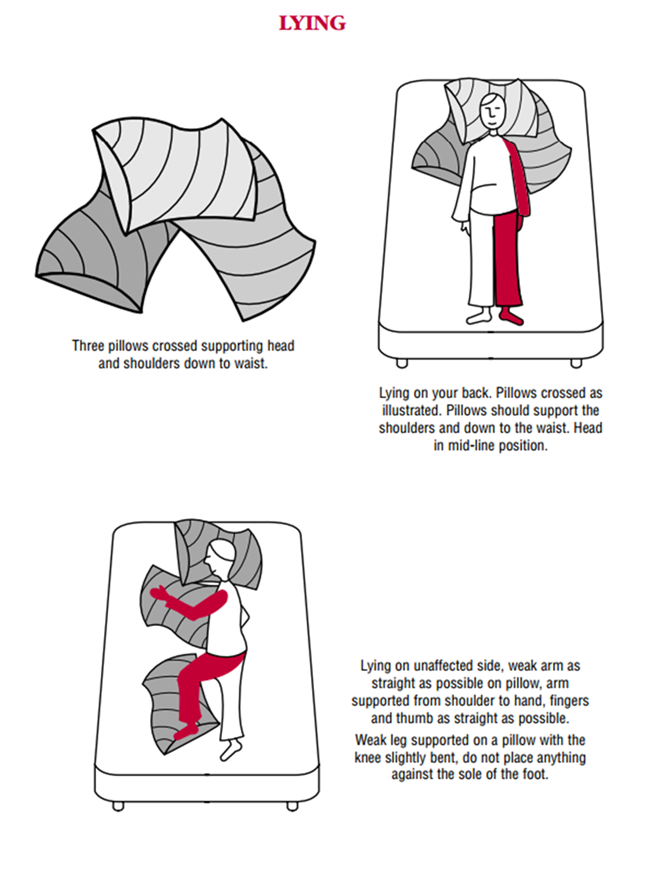 LYING

Three pillows crossed supporting head and shoulders down to waist.

Lying on your back. Pillows crossed as illustrated. Pillows should support the shoulders and down to the waist. Head in mid-line position.

Lying on unaffected side, weak arm as straight as possible on pillow, arm supported from shoulder to hand, fingers and thumb as straight as possible.

Weak leg supported on a pillow with the knee slightly bent, do not place anything against the sole of the foot.