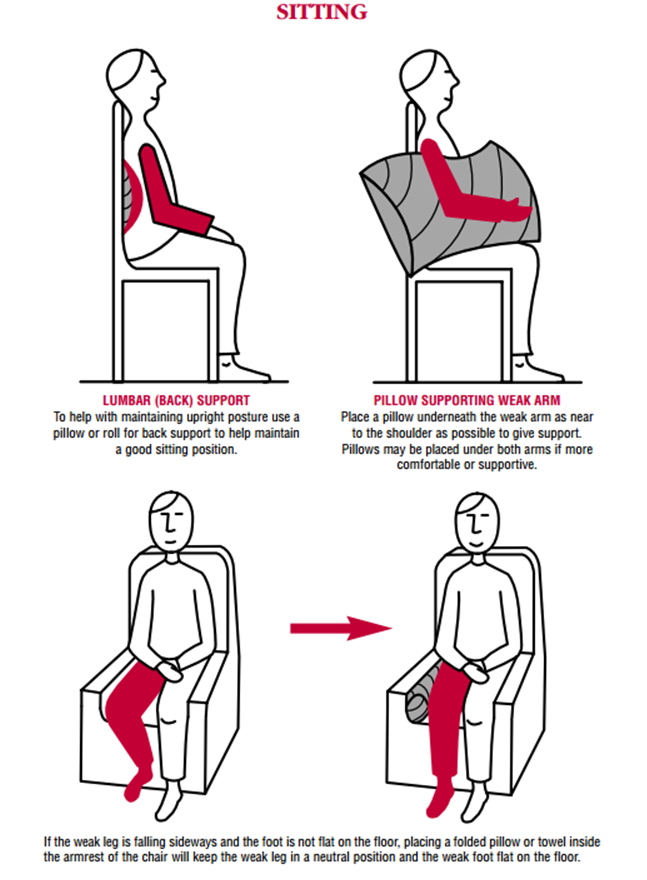 SITTING

LUMBAR (BACK) SUPPORT
To help with maintaining upright posture use a pillow or roll for back support to help maintain a good sitting position.

PILLOW SUPPORTING WEAK ARM
Place a pillow underneath the weak arm as near to the shoulder as possible to give support. Pillows may be placed under both arms if more comfortable or supportive.

If the weak leg is falling sideways and the foot is not flat on the floor, placing a folded pillow or towel inside the armrest of the chair will keep the weak leg in a neutral position and the weak foot flat on the floor.